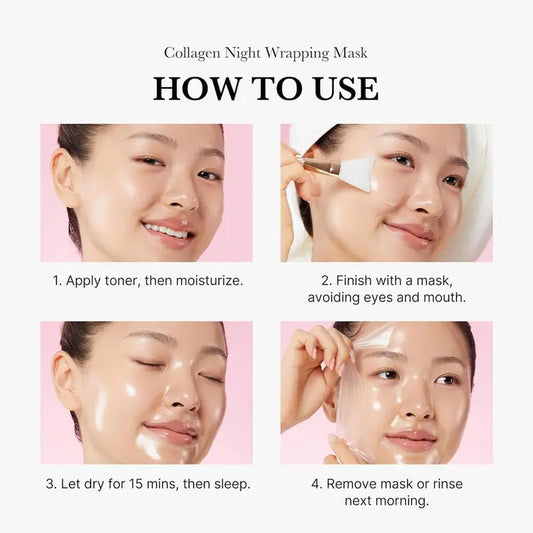 Collagen Night Wrapping Mask

HOW TO USE

1. Apply toner, then moisturize.

2. Finish with a mask, avoiding eyes and mouth.

3. Let dry for 15 mins, then sleep.

4. Remove mask or rinse next morning.